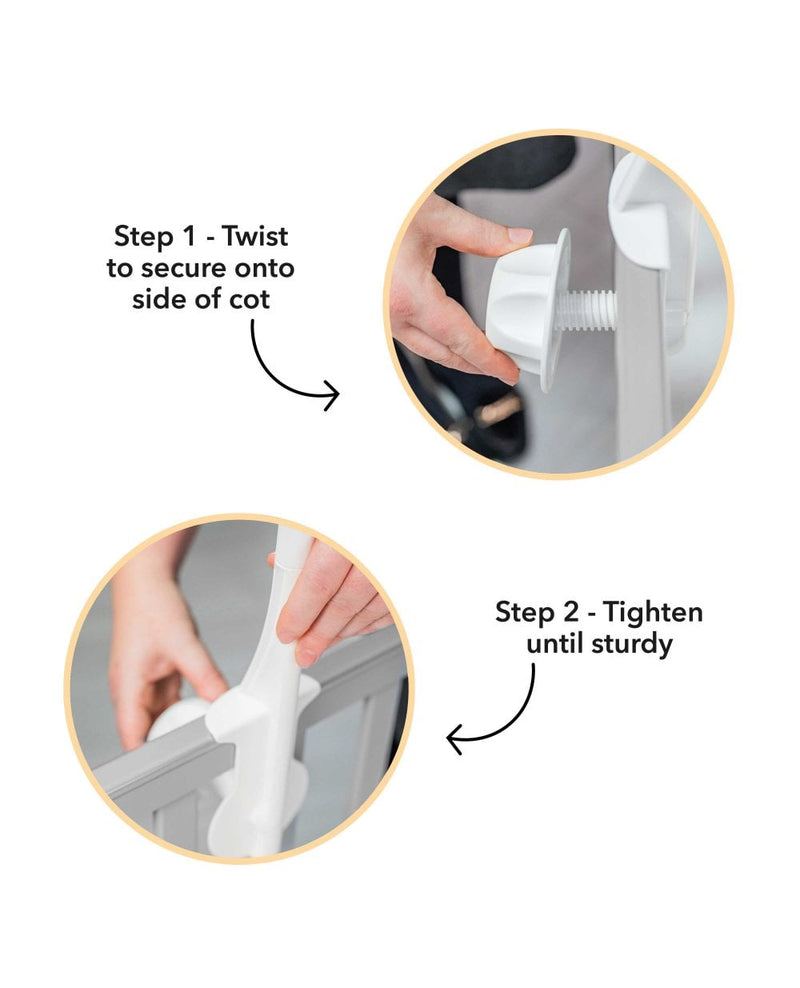 Step 1 - Twist to secure onto side of cot

Step 2 - Tighten until sturdy